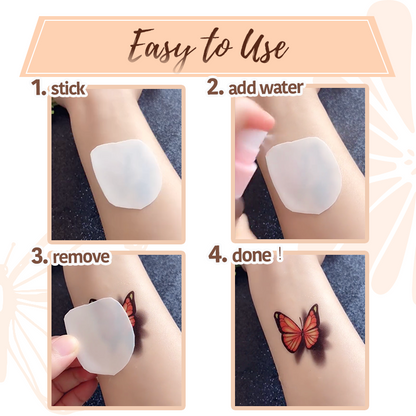 Easy to Use

1. stick

2. add water

3. remove

4. done !