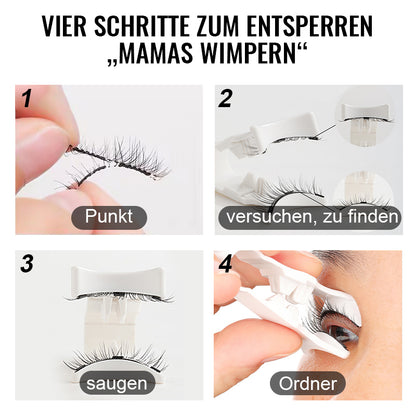 VIER SCHRITTE ZUM ENTSPERREN „MAMAS WIMPERN“

1

Punkt

2

versuchen, zu finden

3

saugen

4

Ordner